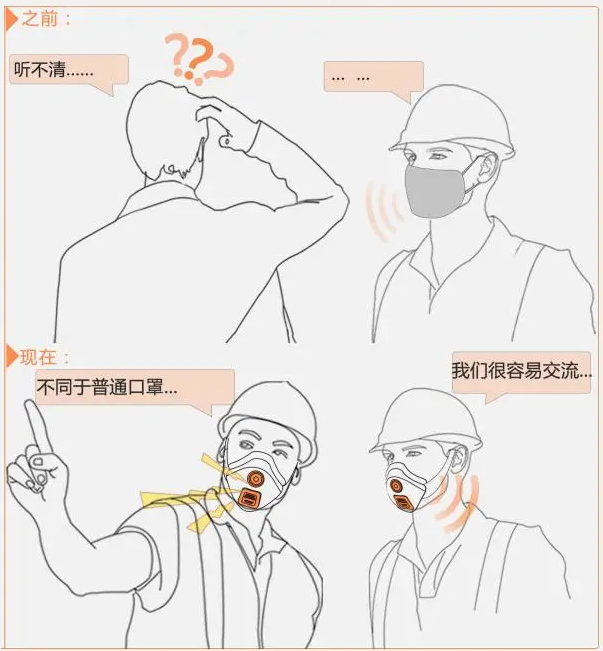 之前：

听不清......

???

... ...

现在：

不同于普通口罩...

我们很容易交流...